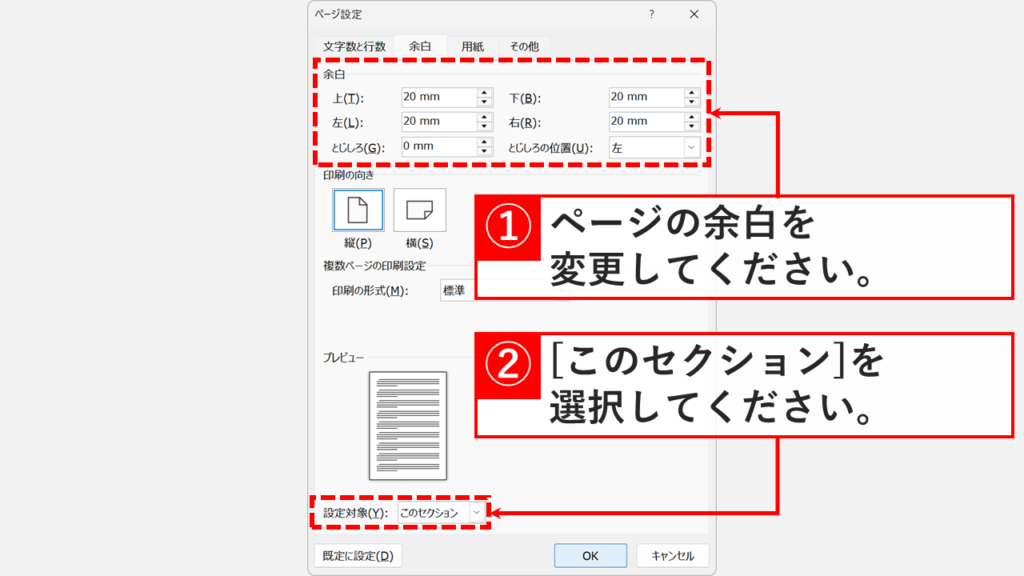 ページ設定

?

文字数と行数 余白 用紙 その他

余白

上(T): 20 mm
下(B): 20 mm
左(L): 20 mm
右(R): 20 mm
とじしろ(G): 0 mm
とじしろの位置(U): 左

印刷の向き

縦(P) 横(S)

複数ページの印刷設定

印刷の形式(M): 標準

プレビュー

設定対象(Y): このセクション

既定に設定(D) OK キャンセル

① ページの余白を変更してください。

② [このセクション]を選択してください。